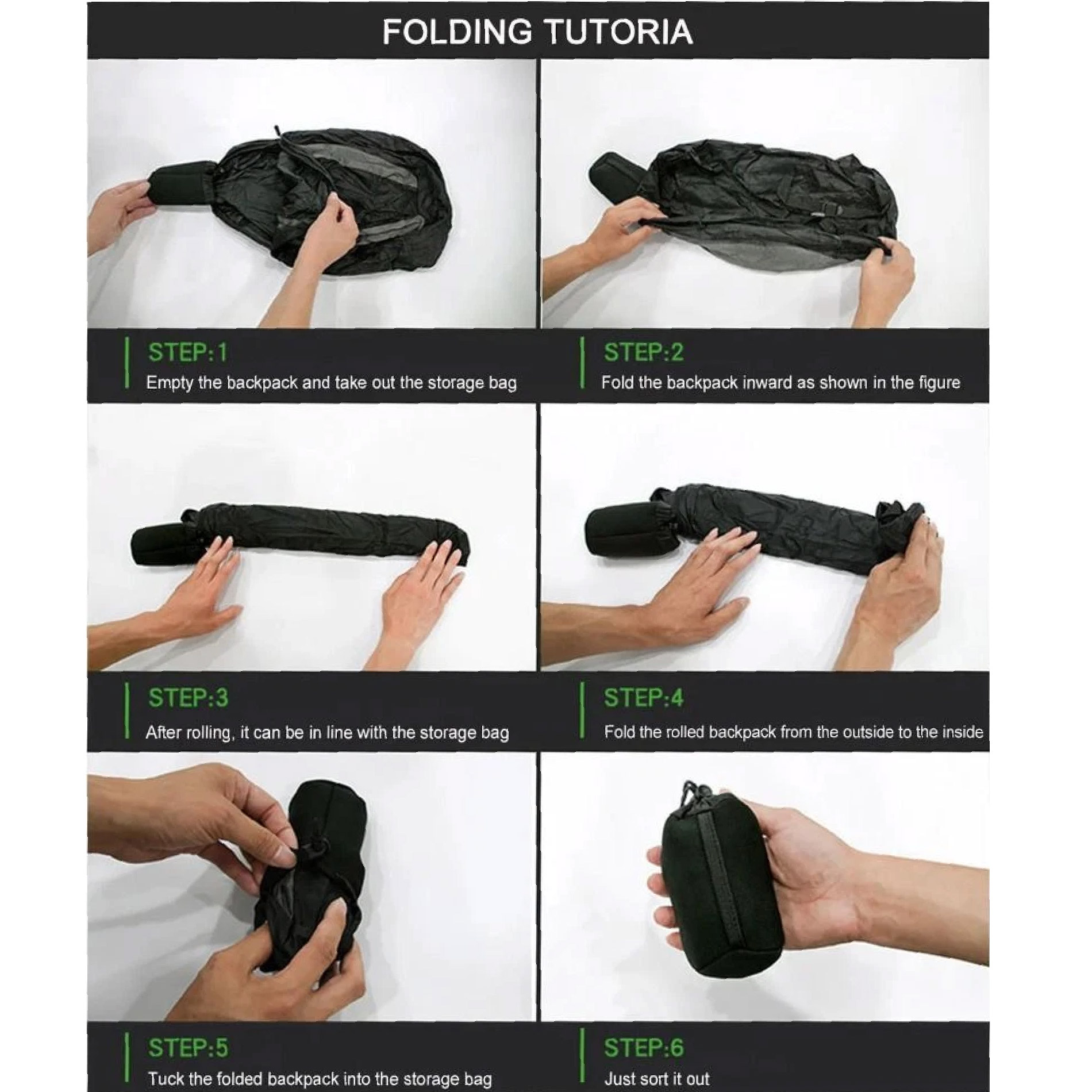 FOLDING TUTORIA

STEP:1
Empty the backpack and take out the storage bag

STEP:2
Fold the backpack inward as shown in the figure

STEP:3
After rolling, it can be in line with the storage bag

STEP:4
Fold the rolled backpack from the outside to the inside

STEP:5
Tuck the folded backpack into the storage bag

STEP:6
Just sort it out